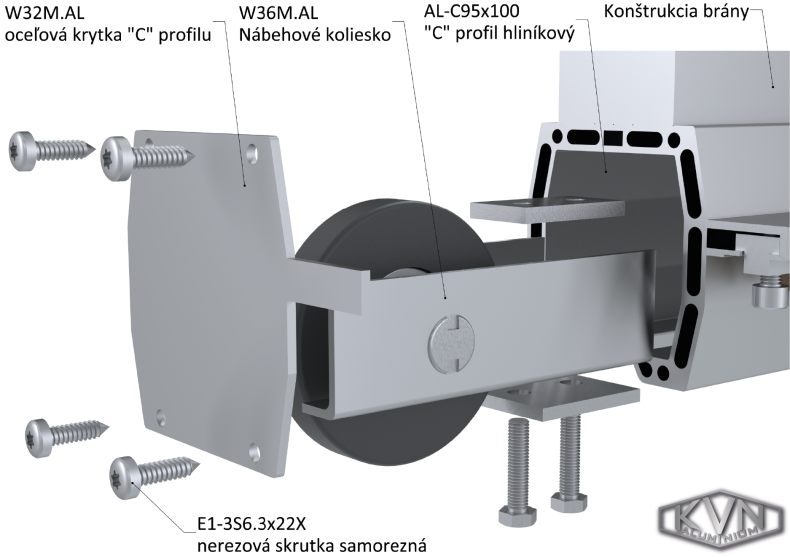 W32M.AL
oceľová krytka "C" profilu

W36M.AL
Nábehové koliesko

AL-C95x100
"C" profil hliníkový

Konštrukcia brány

E1-3S6.3x22X
nerezová skrutka samorezná

KVN
ALUMINIUM